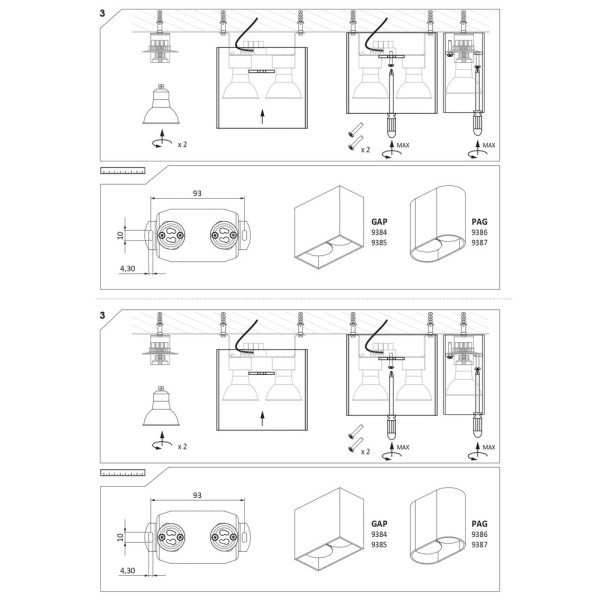 3

x 2

x 2

MAX

MAX

93

10

4,30

GAP
9384
9385

PAG
9386
9387

3

x 2

x 2

MAX

MAX

93

10

4,30

GAP
9384
9385

PAG
9386
9387