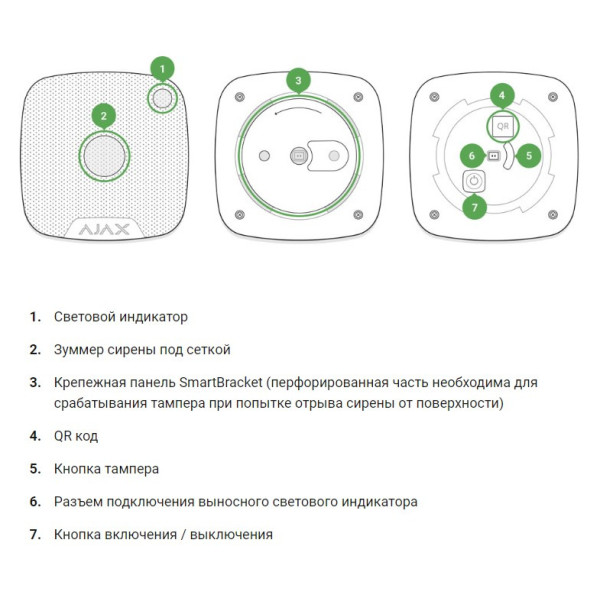 1
2
AJAX
3
4
QR
6
5
7

1. Световой индикатор

2. Зуммер сирены под сеткой

3. Крепежная панель SmartBracket (перфорированная часть необходима для срабатывания тампера при попытке отрыва сирены от поверхности)

4. QR код

5. Кнопка тампера

6. Разъем подключения выносного светового индикатора

7. Кнопка включения / выключения