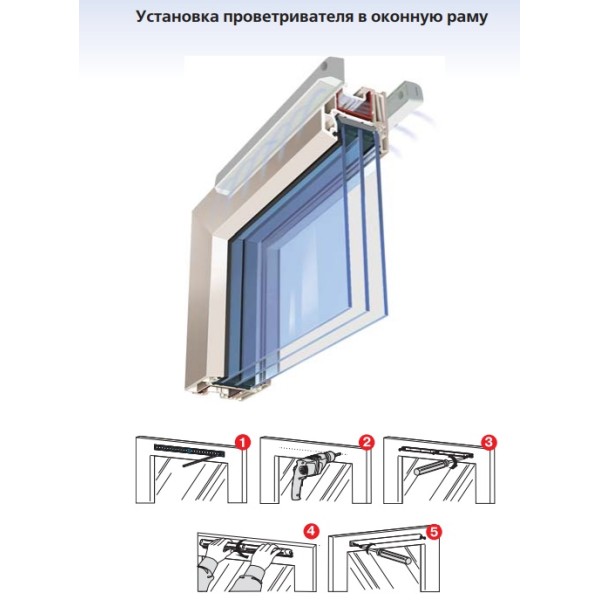 Установка проветривателя в оконную раму

1

2

3

4

5