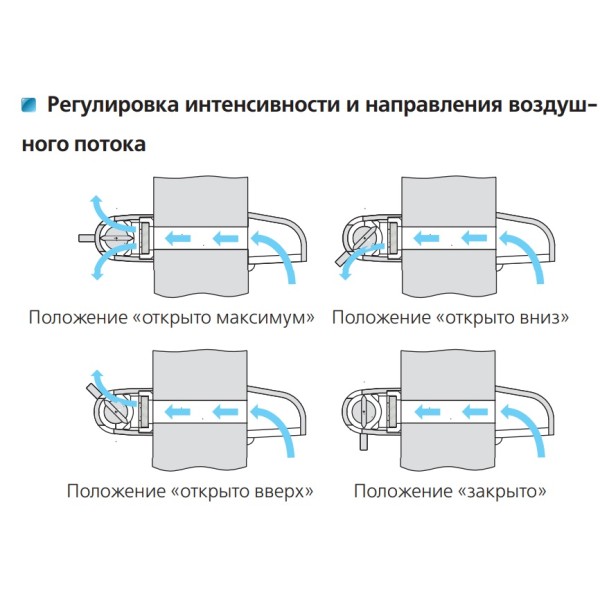 Регулировка интенсивности и направления воздушного потока

Положение «открыто максимум»

Положение «открыто вниз»

Положение «открыто вверх»

Положение «закрыто»