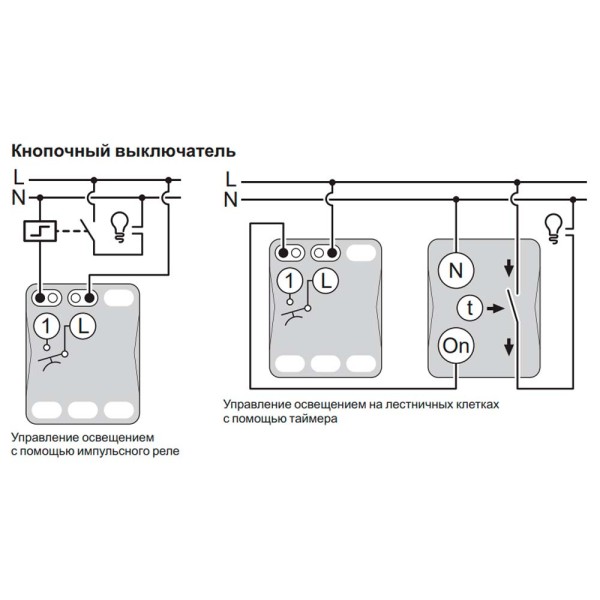 Кнопочный выключатель

L
N

1
L

Управление освещением с помощью импульсного реле

L
N

1
L

N
t
On

Управление освещением на лестничных клетках с помощью таймера