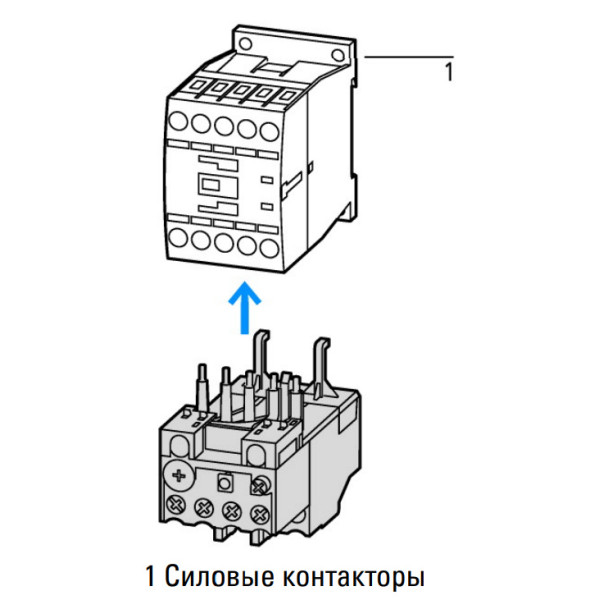 1

1 Силовые контакторы