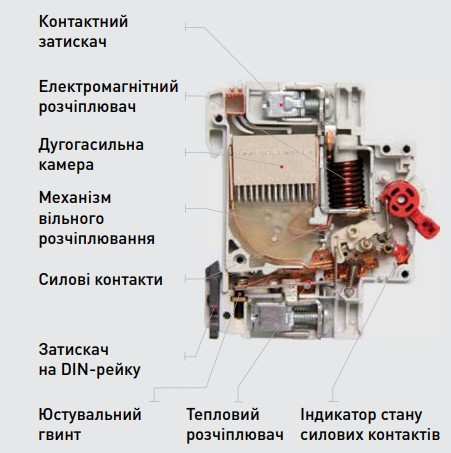 Контактний затискач

Електромагнітний розчіплювач

Дугогасильна камера

Механізм вільного розчіплювання

Силові контакти

Затискач на DIN-рейку

Юстувальний гвинт

Тепловий розчіплювач

Індикатор стану силових контактів