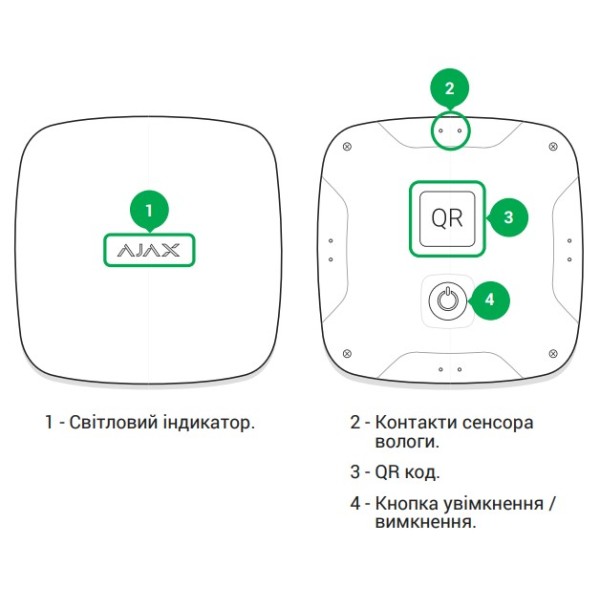 1

AJAX

2

QR

3

4

1 - Світловий індикатор.

2 - Контакти сенсора вологи.

3 - QR код.

4 - Кнопка увімкнення / вимкнення.