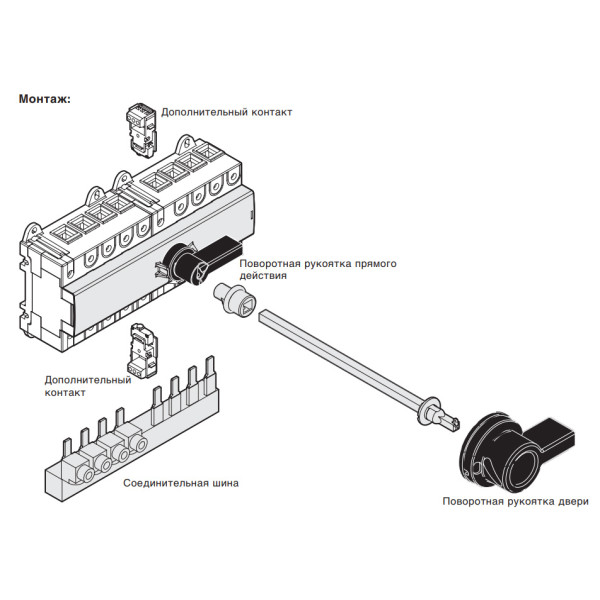 Монтаж:

Дополнительный контакт

Поворотная рукоятка прямого действия

Дополнительный контакт

Соединительная шина

Поворотная рукоятка двери