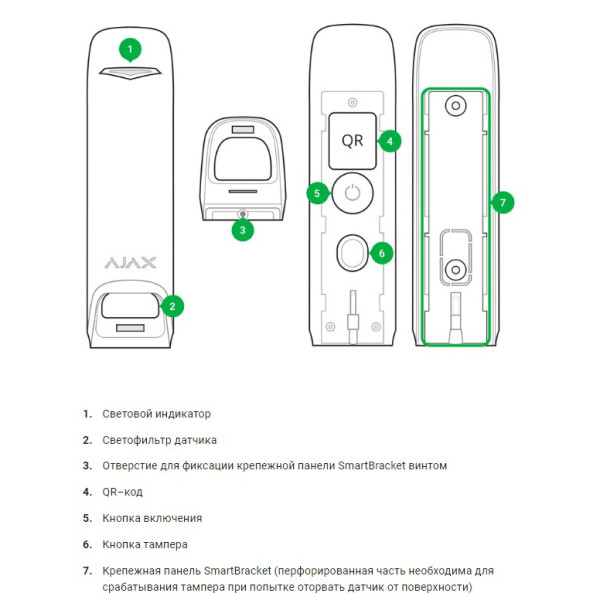 1

AJAX

2

3

QR

4

5

6

7

1. Световой индикатор
2. Светофильтр датчика
3. Отверстие для фиксации крепежной панели SmartBracket винтом
4. QR–код
5. Кнопка включения
6. Кнопка тампера
7. Крепежная панель SmartBracket (перфорированная часть необходима для срабатывания тампера при попытке оторвать датчик от поверхности)