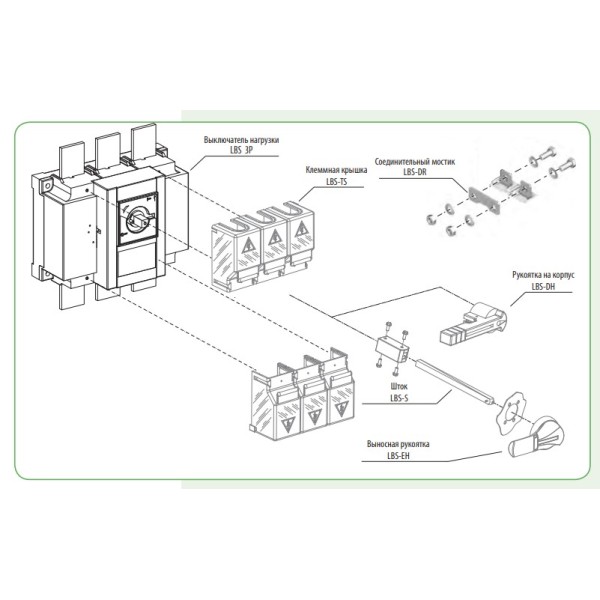 Выключатель нагрузки
LBS 3P

Клеммная крышка
LBS-TS

Соединительный мостик
LBS-DR

Рукоятка на корпус
LBS-DH

Шток
LBS-S

Выносная рукоятка
LBS-EH