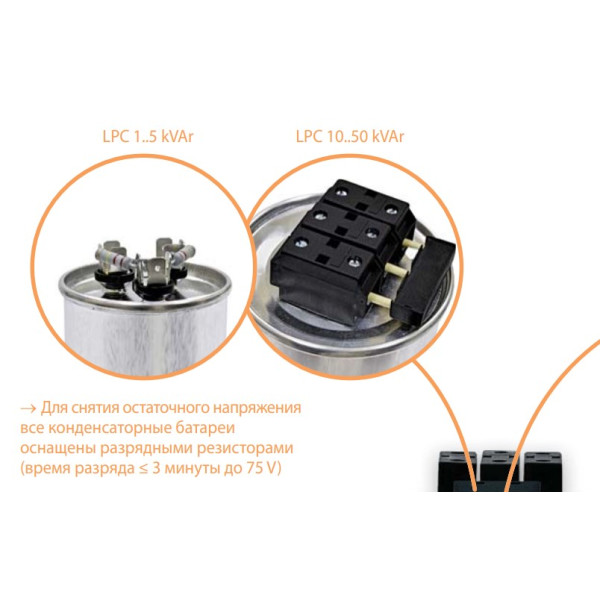 LPC 1..5 kVAr

LPC 10..50 kVAr

→ Для снятия остаточного напряжения все конденсаторные батареи оснащены разрядными резисторами (время разряда ≤ 3 минуты до 75 V)