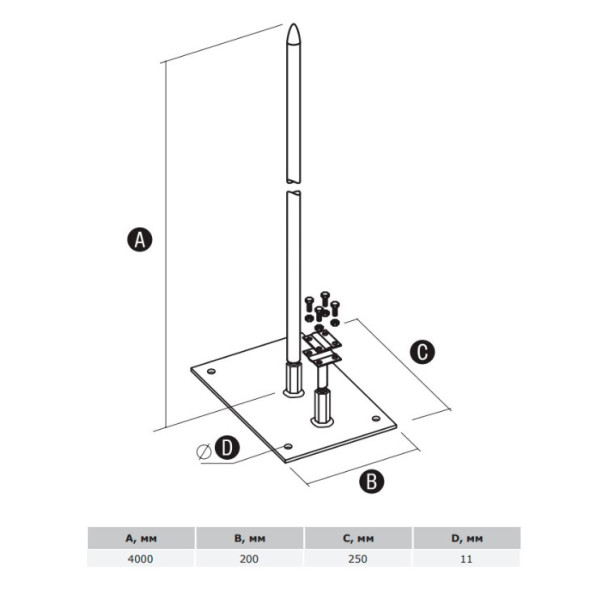 A

C

∅ D

B

| A, мм | B, мм | C, мм | D, мм |
|---|---|---|---|
| 4000 | 200 | 250 | 11 |