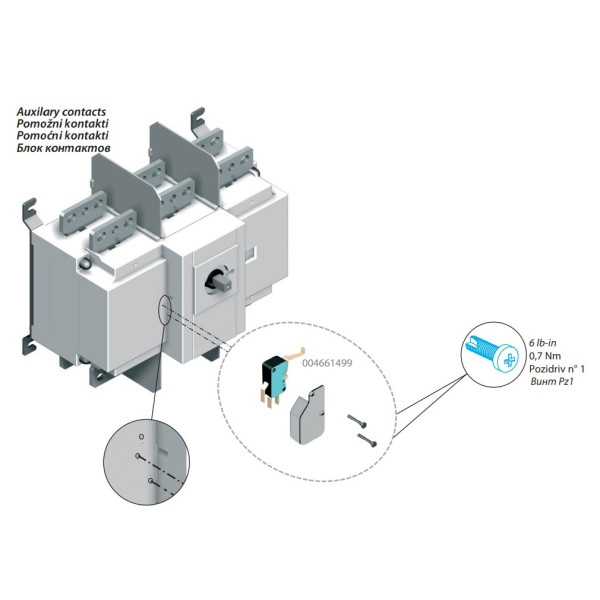 Auxilary contacts
Pomožni kontakti
Pomoćni kontakti
Блок контактов

004661499

6 lb-in
0,7 Nm
Pozidriv n° 1
Винт Pz1