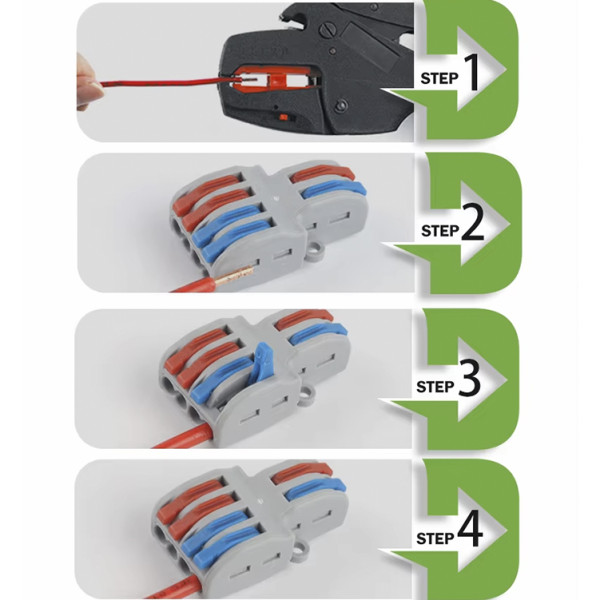 STEP 1

STEP 2

STEP 3

STEP 4