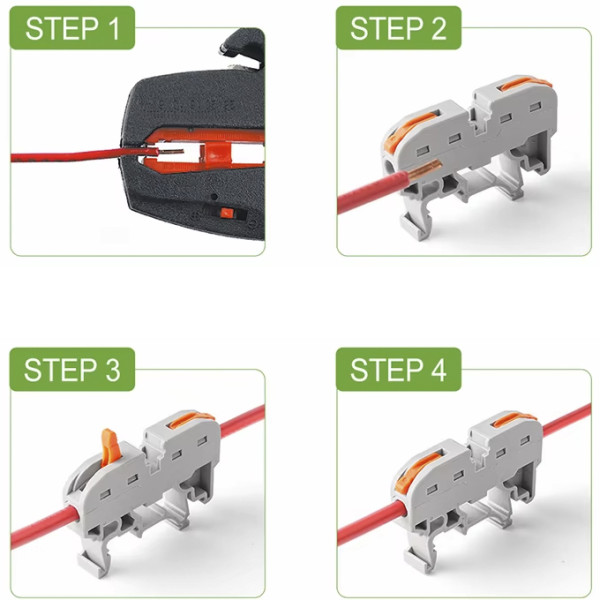 STEP 1

STEP 2

STEP 3

STEP 4