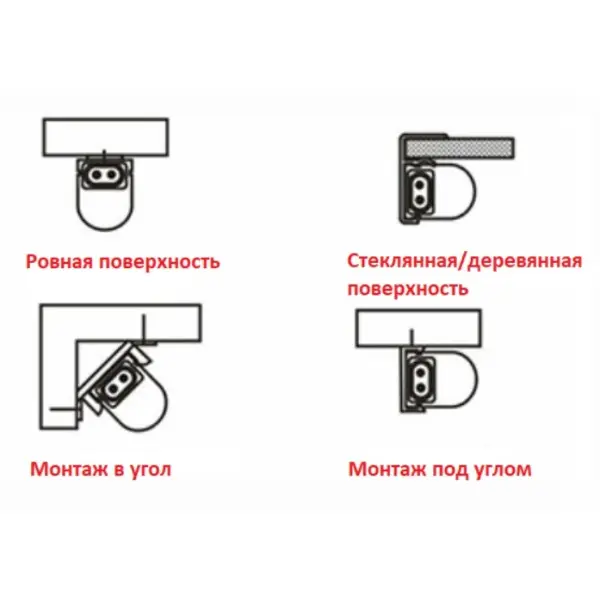 Ровная поверхность

Стеклянная/деревянная поверхность

Монтаж в угол

Монтаж под углом