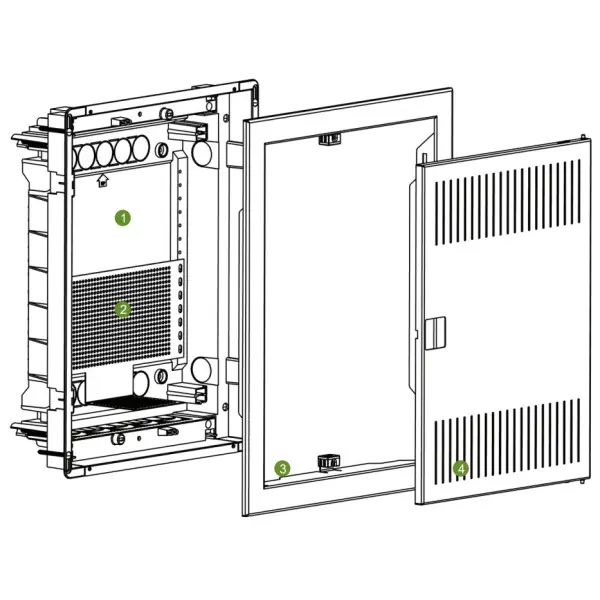 1
2
3
4