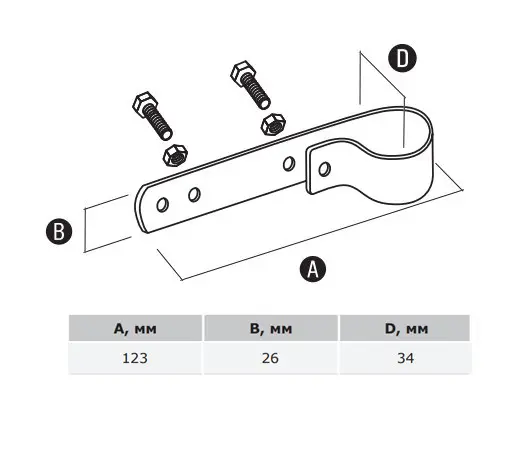 D

B

A

| A, мм | B, мм | D, мм |
|---|---|---|
| 123 | 26 | 34 |