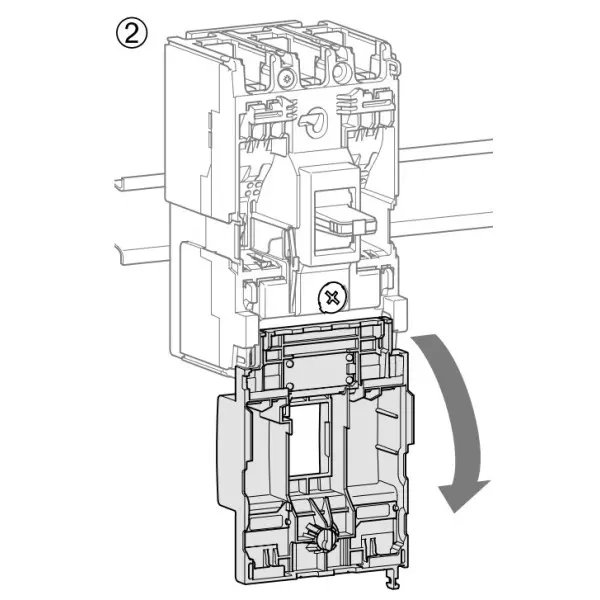 ②